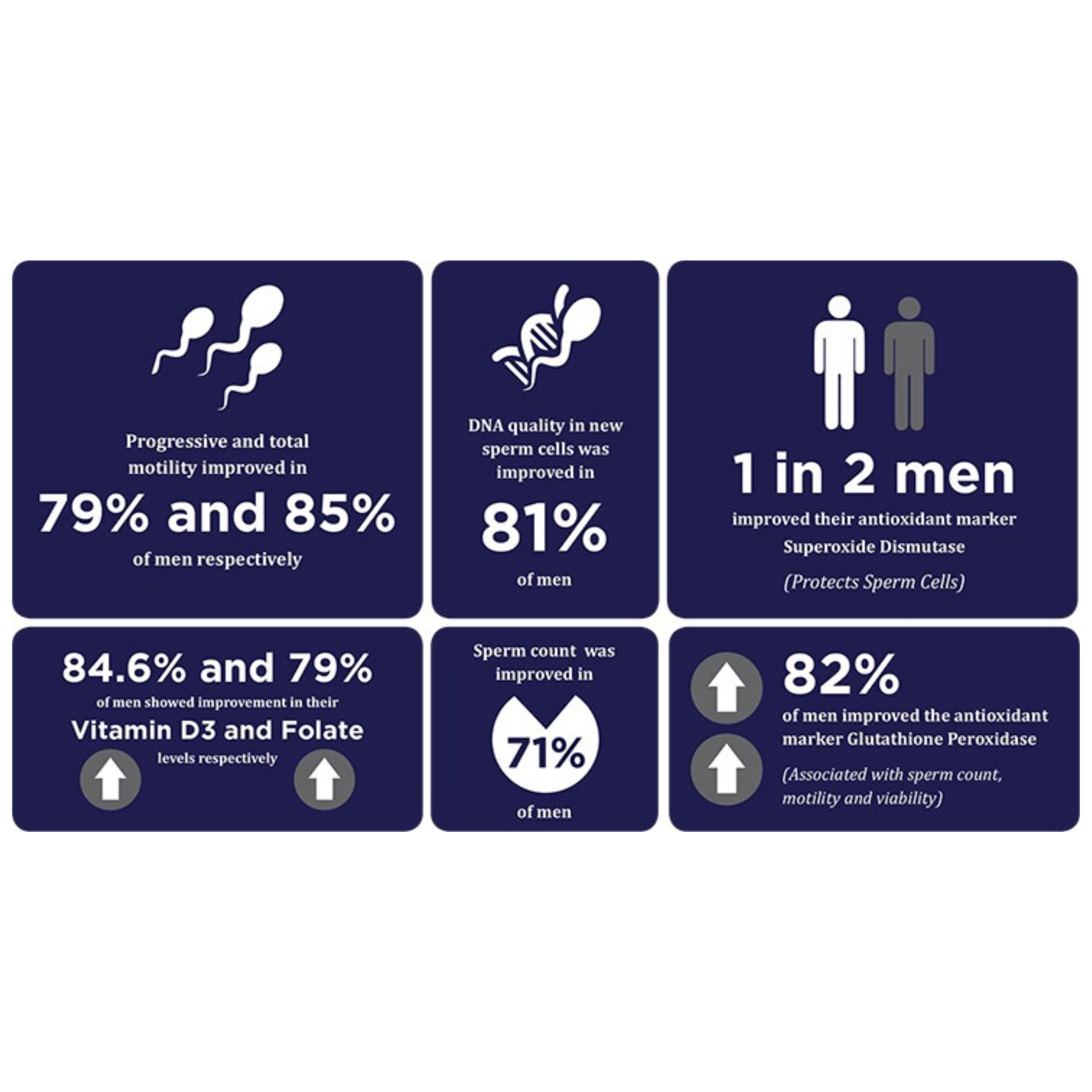 Progressive and total motility improved in

79% and 85%

of men respectively

DNA quality in new sperm cells was improved in

81%

of men

1 in 2 men

improved their antioxidant marker Superoxide Dismutase

(Protects Sperm Cells)

84.6% and 79%

of men showed improvement in their

Vitamin D3 and Folate

levels respectively

Sperm count was improved in

71%

of men

82%

of men improved the antioxidant marker Glutathione Peroxidase

(Associated with sperm count, motility and viability)