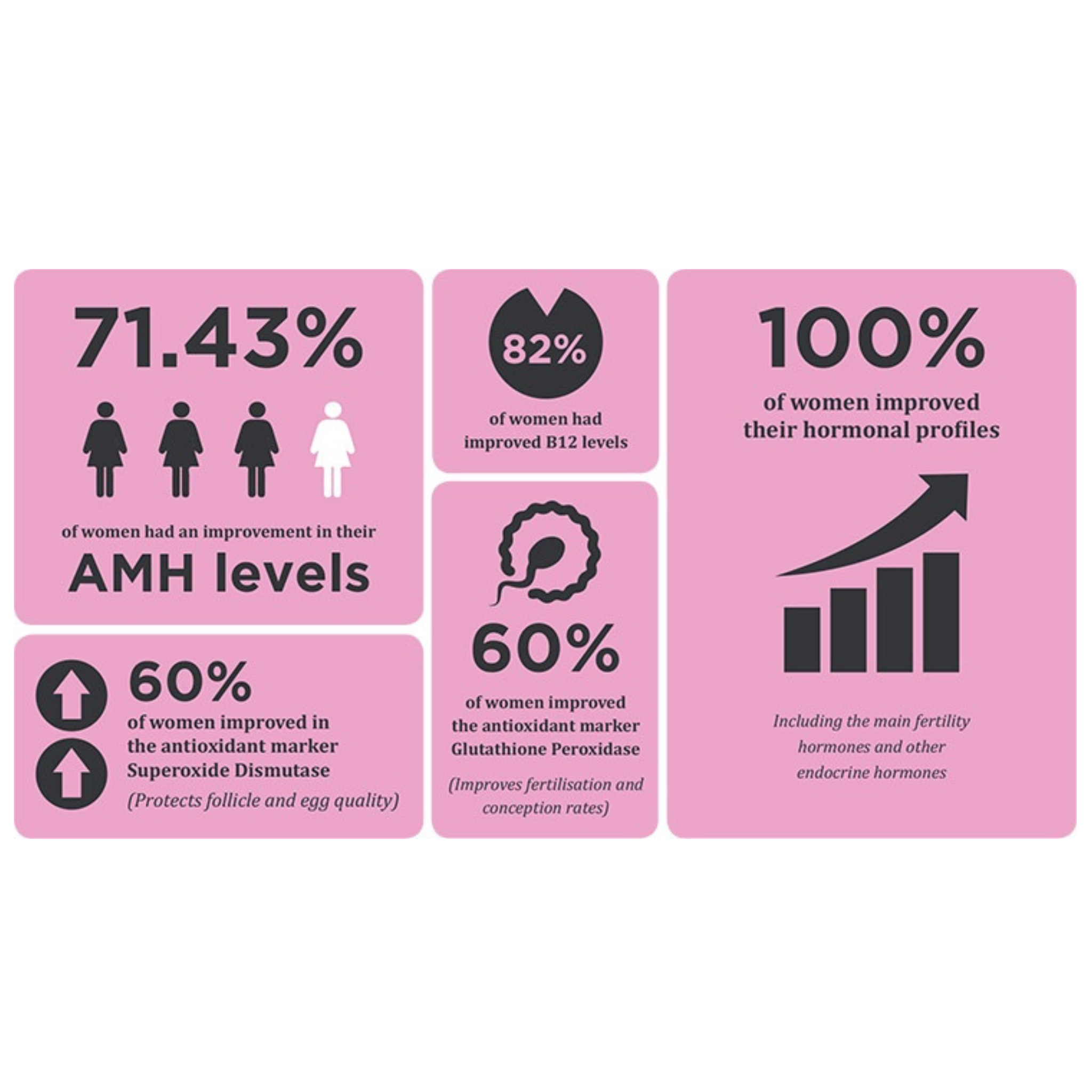 71.43%

of women had an improvement in their

AMH levels

60%

of women improved in the antioxidant marker Superoxide Dismutase

(Protects follicle and egg quality)

82%

of women had improved B12 levels

60%

of women improved the antioxidant marker Glutathione Peroxidase

(Improves fertilisation and conception rates)

100%

of women improved their hormonal profiles

Including the main fertility hormones and other endocrine hormones